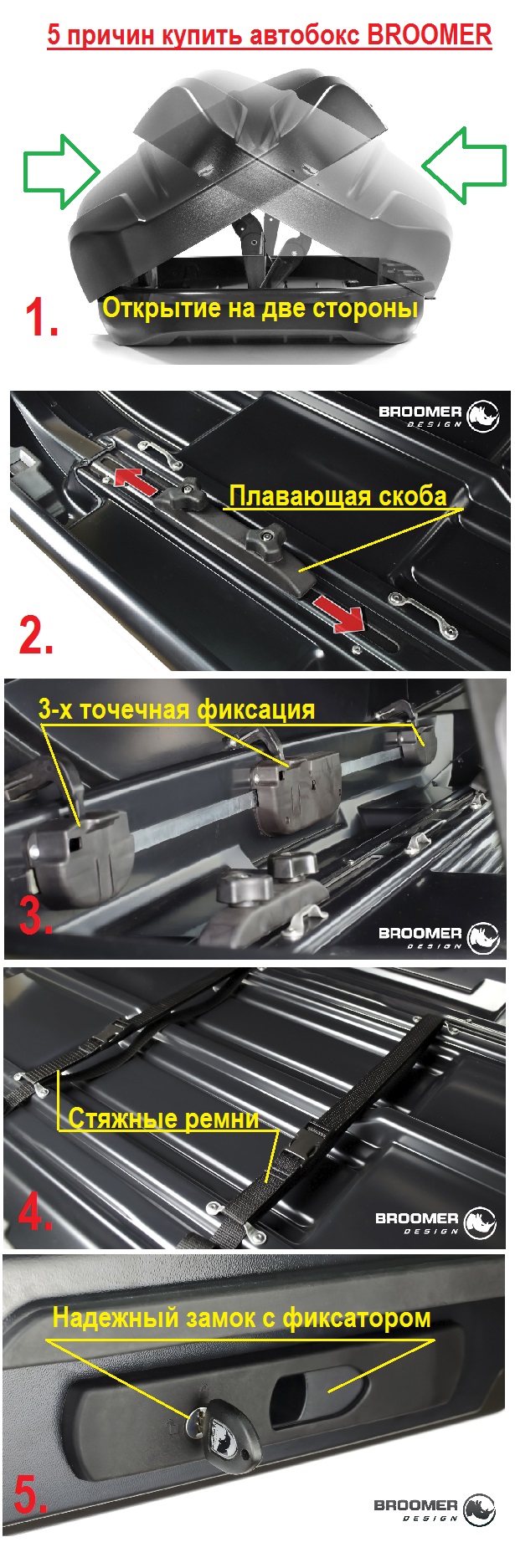 5 причин купить автобокс BROOMER

1. Открытие на две стороны

BROOMER DESIGN

Плавающая скоба

2.

3-х точечная фиксация

3.

BROOMER DESIGN

Стяжные ремни

4.

BROOMER DESIGN

Надежный замок с фиксатором

5.

BROOMER DESIGN