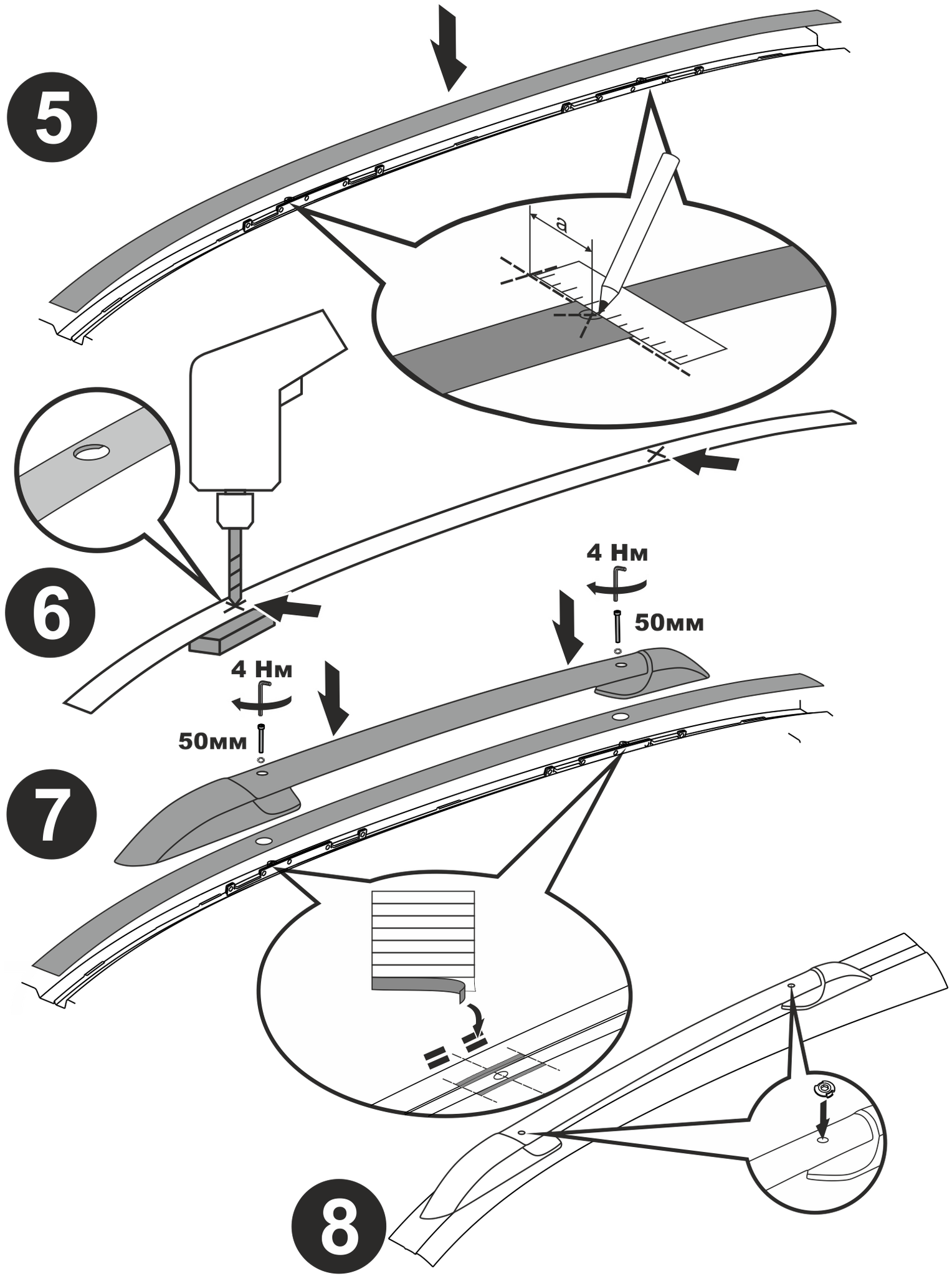 5

a

6

4 Нм

50мм

4 Нм

50мм

7

8